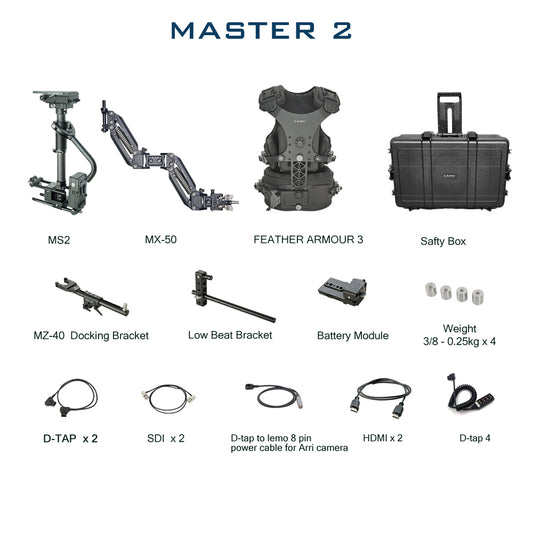 MASTER 2

MS2

MX-50

FEATHER ARMOUR 3

Safty Box

MZ-40 Docking Bracket

Low Beat Bracket

Battery Module

Weight
3/8 - 0.25kg x 4

D-TAP x 2

SDI x 2

D-tap to lemo 8 pin power cable for Arri camera

HDMI x 2

D-tap 4